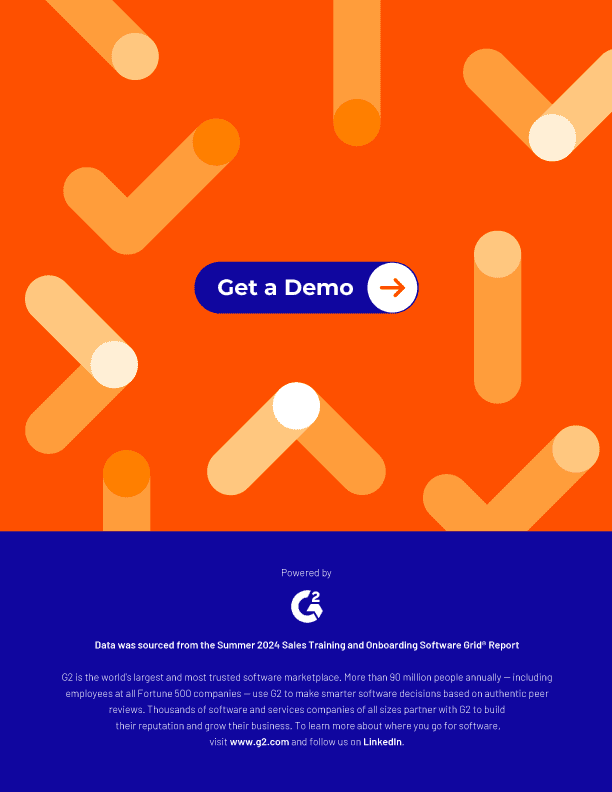 Get a Demo

Powered by

G2

Data was sourced from the Summer 2024 Sales Training and Onboarding Software Grid® Report

G2 is the world's largest and most trusted software marketplace. More than 90 million people annually — including employees at all Fortune 500 companies — use G2 to make smarter software decisions based on authentic peer reviews. Thousands of software and services companies of all sizes partner with G2 to build their reputation and grow their business. To learn more about where you go for software, visit www.g2.com and follow us on LinkedIn.