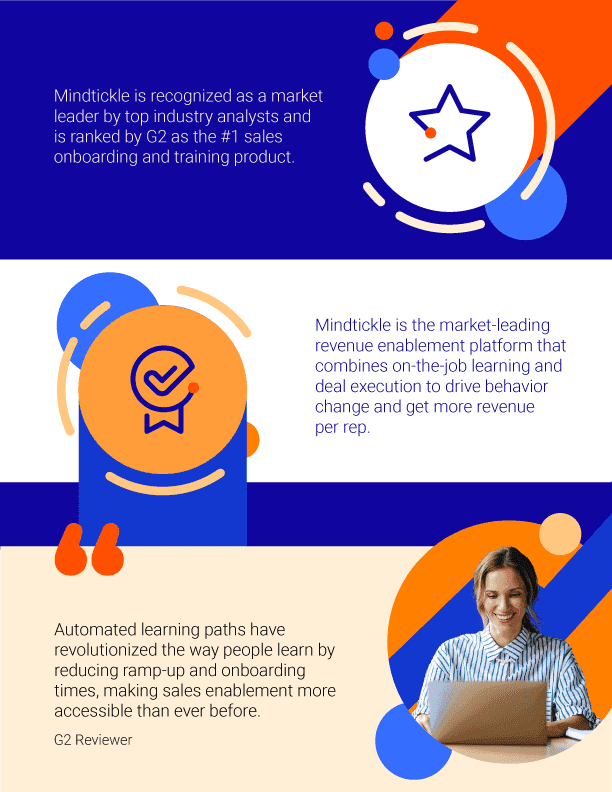 Mindtickle is recognized as a market leader by top industry analysts and is ranked by G2 as the #1 sales onboarding and training product.

Mindtickle is the market-leading revenue enablement platform that combines on-the-job learning and deal execution to drive behavior change and get more revenue per rep.

Automated learning paths have revolutionized the way people learn by reducing ramp-up and onboarding times, making sales enablement more accessible than ever before.

G2 Reviewer