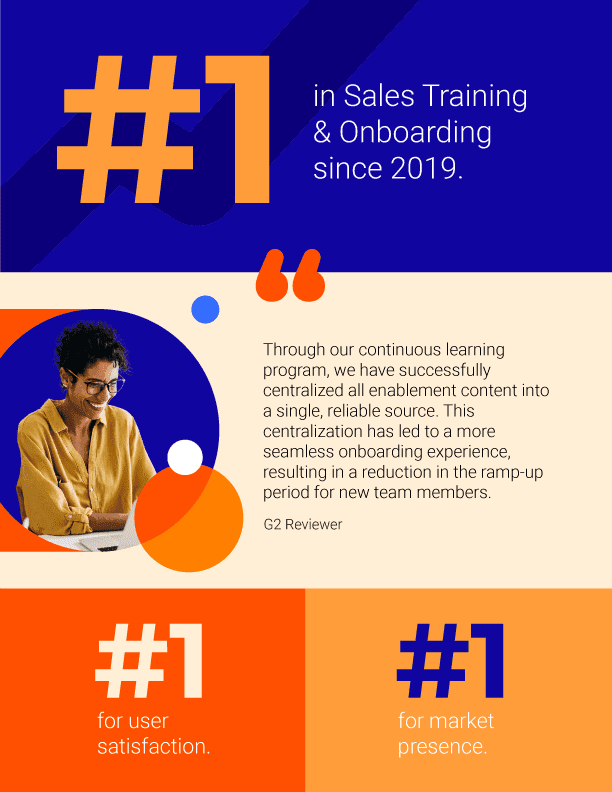 #1

in Sales Training & Onboarding since 2019.

“

Through our continuous learning program, we have successfully centralized all enablement content into a single, reliable source. This centralization has led to a more seamless onboarding experience, resulting in a reduction in the ramp-up period for new team members.

G2 Reviewer

#1

for user satisfaction.

#1

for market presence.